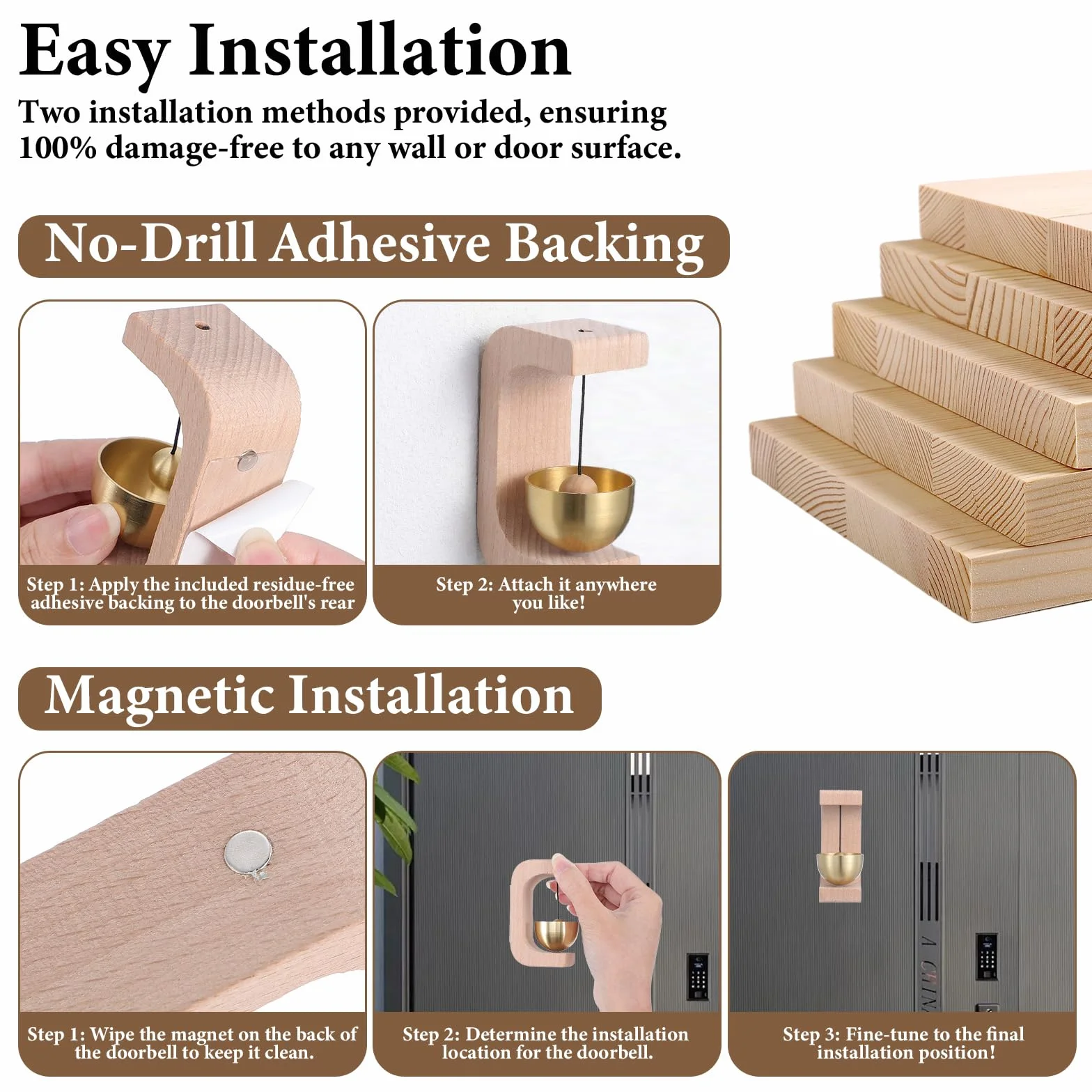 Easy Installation

Two installation methods provided, ensuring 100% damage-free to any wall or door surface.

No-Drill Adhesive Backing

Step 1: Apply the included residue-free adhesive backing to the doorbell's rear

Step 2: Attach it anywhere you like!

Magnetic Installation

Step 1: Wipe the magnet on the back of the doorbell to keep it clean.

Step 2: Determine the installation location for the doorbell.

Step 3: Fine-tune to the final installation position!