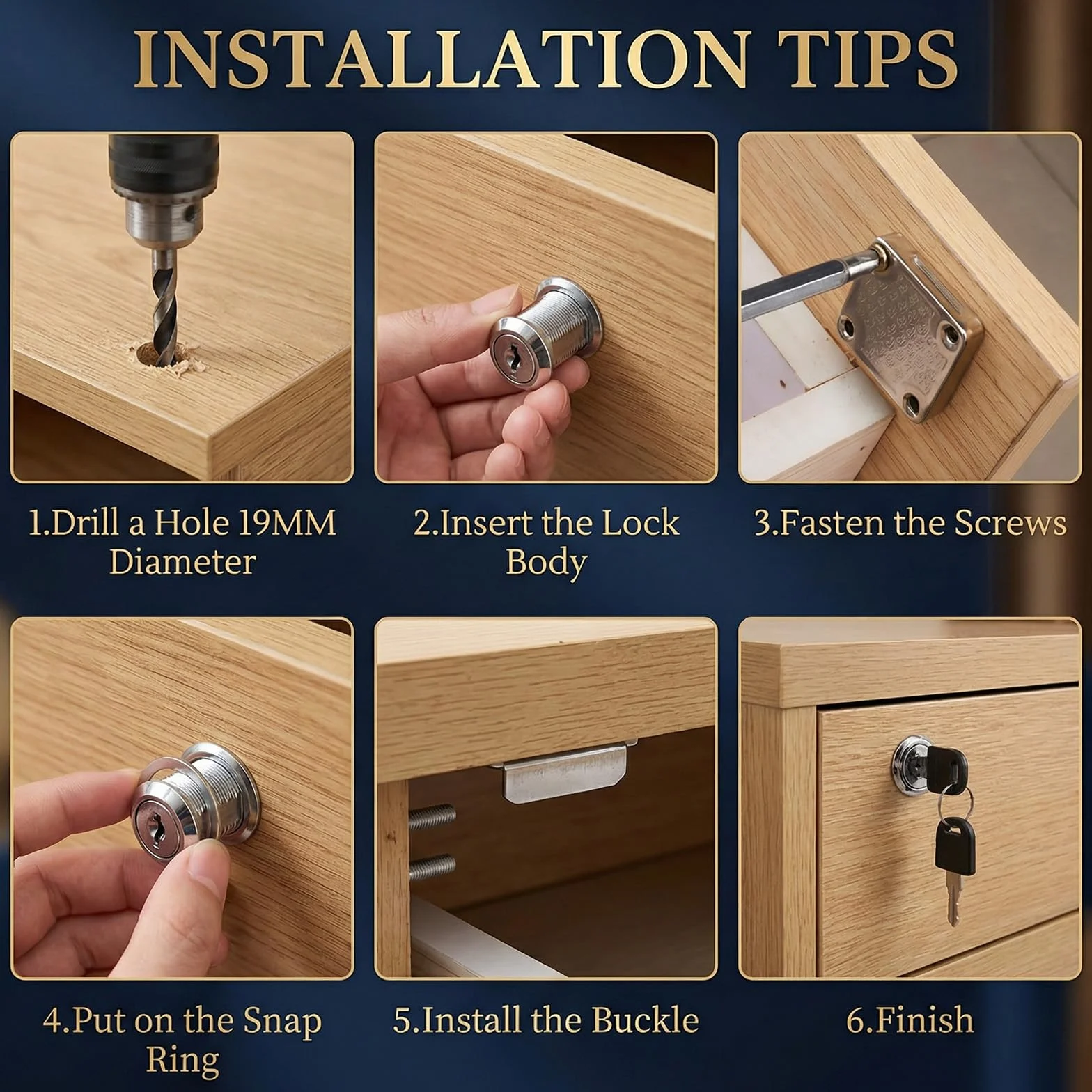 INSTALLATION TIPS

1.Drill a Hole 19MM Diameter

2.Insert the Lock Body

3.Fasten the Screws

4.Put on the Snap Ring

5.Install the Buckle

6.Finish