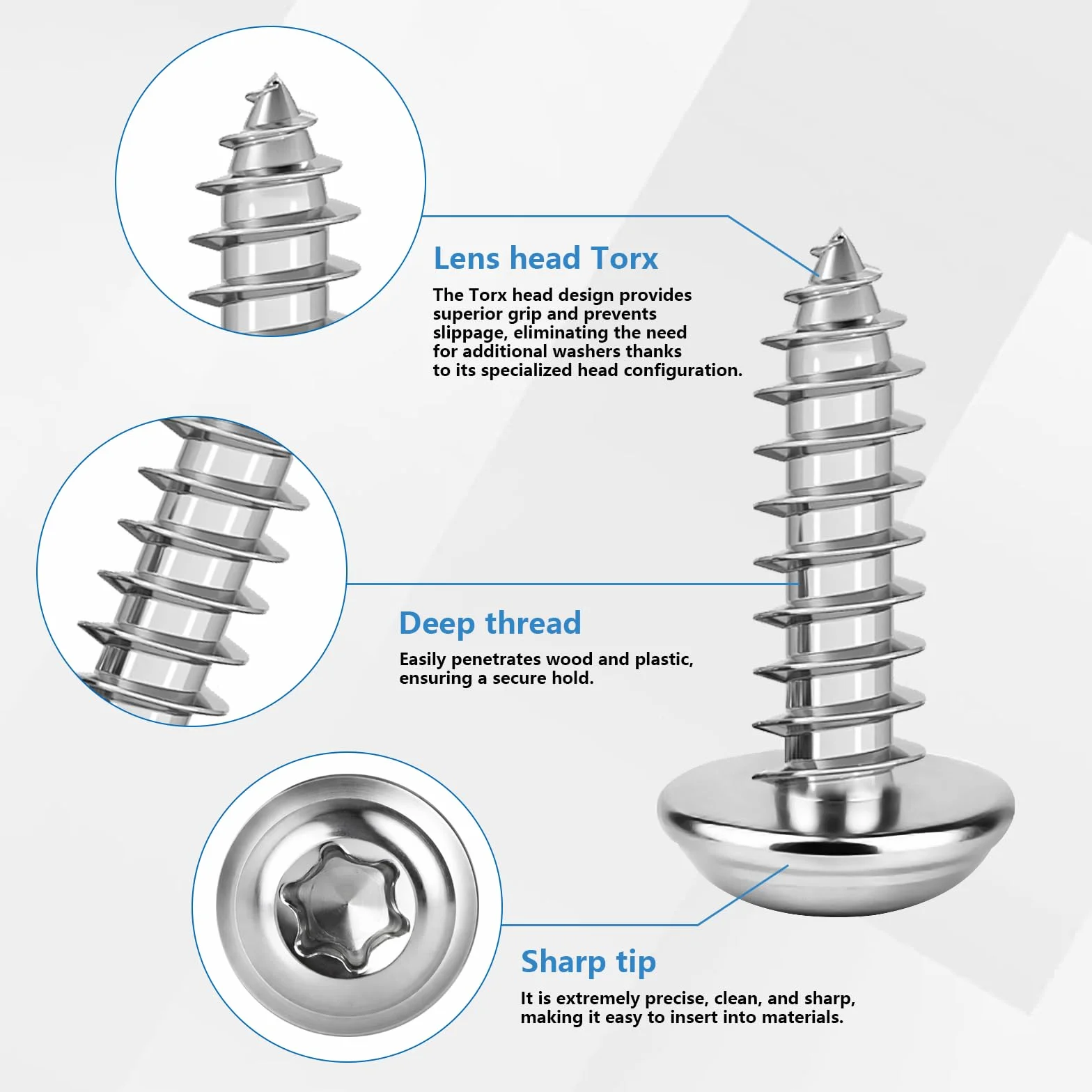 Lens head Torx

The Torx head design provides superior grip and prevents slippage, eliminating the need for additional washers thanks to its specialized head configuration.

Deep thread

Easily penetrates wood and plastic, ensuring a secure hold.

Sharp tip

It is extremely precise, clean, and sharp, making it easy to insert into materials.