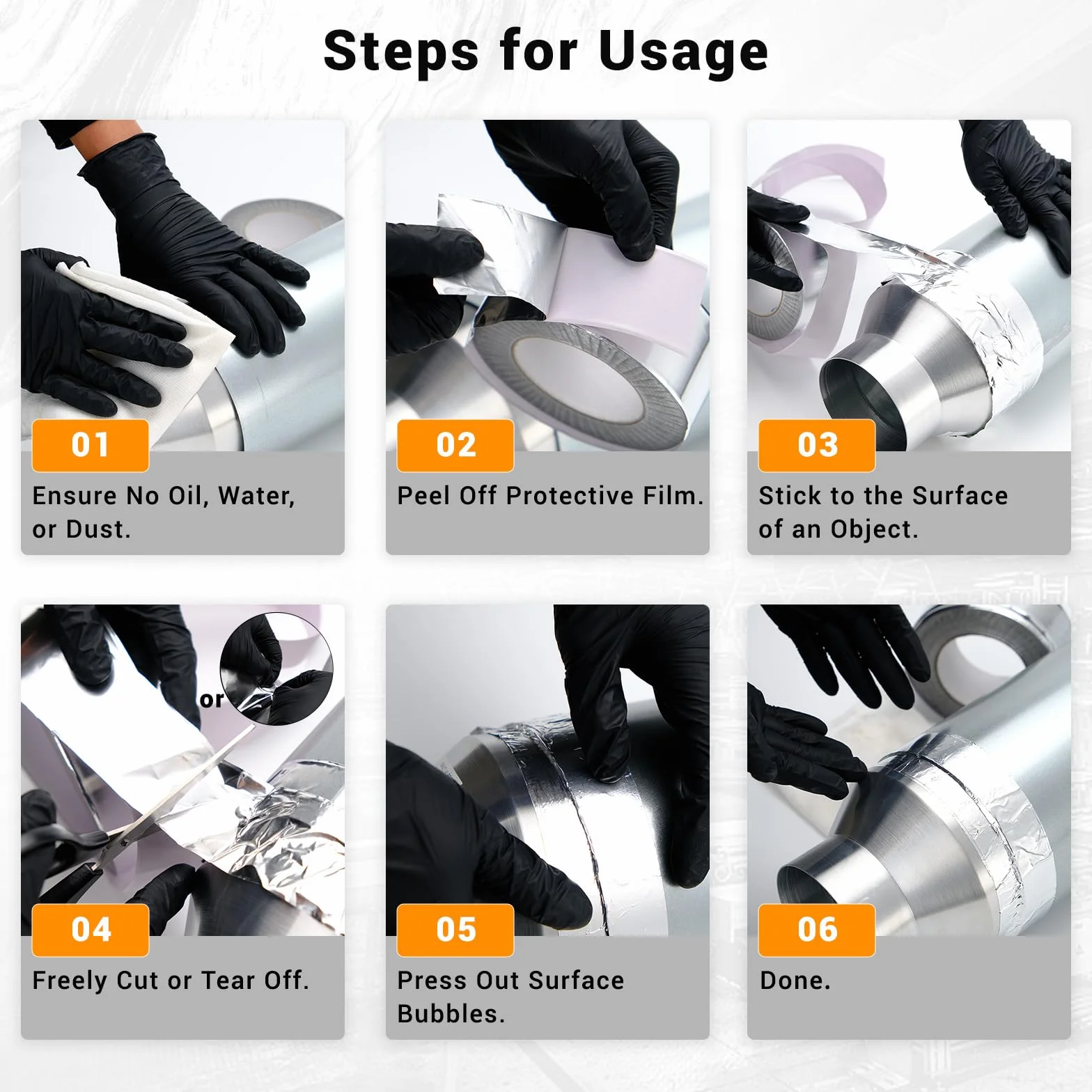 Steps for Usage

01
Ensure No Oil, Water, or Dust.

02
Peel Off Protective Film.

03
Stick to the Surface of an Object.

or

04
Freely Cut or Tear Off.

05
Press Out Surface Bubbles.

06
Done.