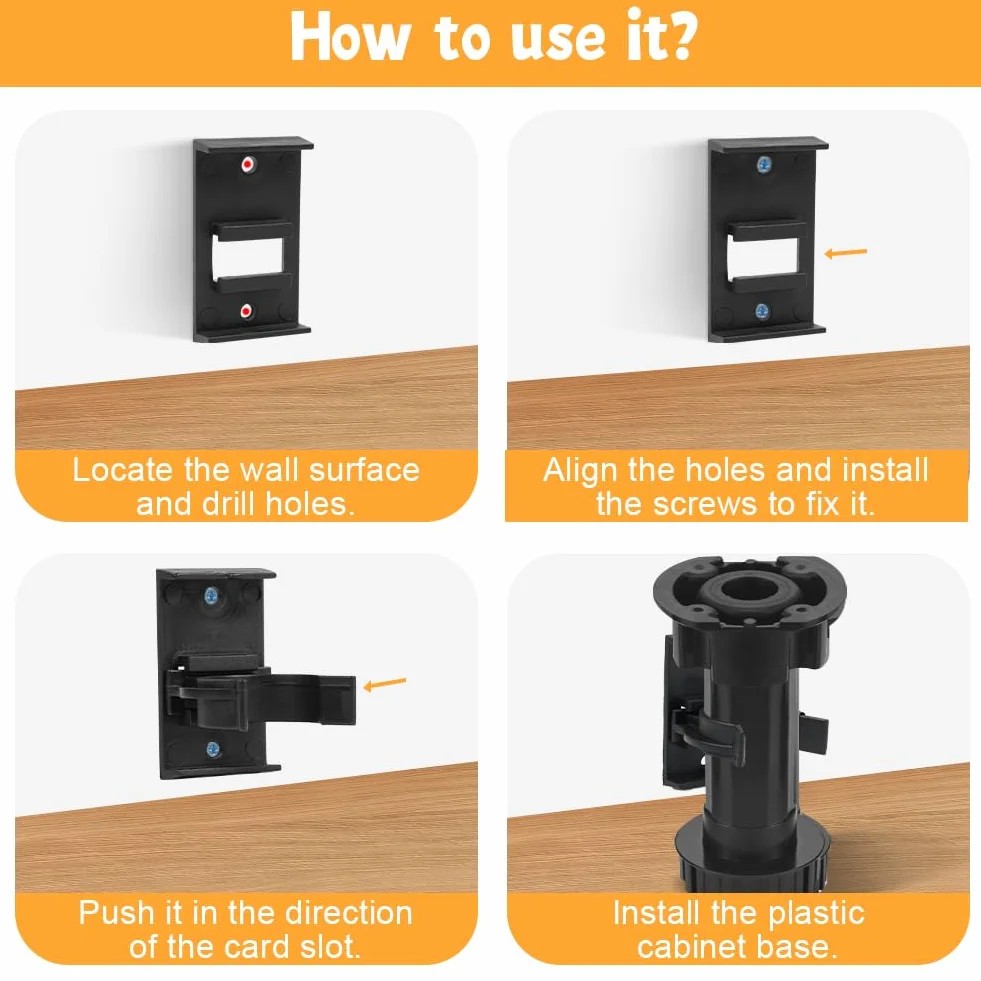 How to use it?

Locate the wall surface and drill holes.

Align the holes and install the screws to fix it.

Push it in the direction of the card slot.

Install the plastic cabinet base.