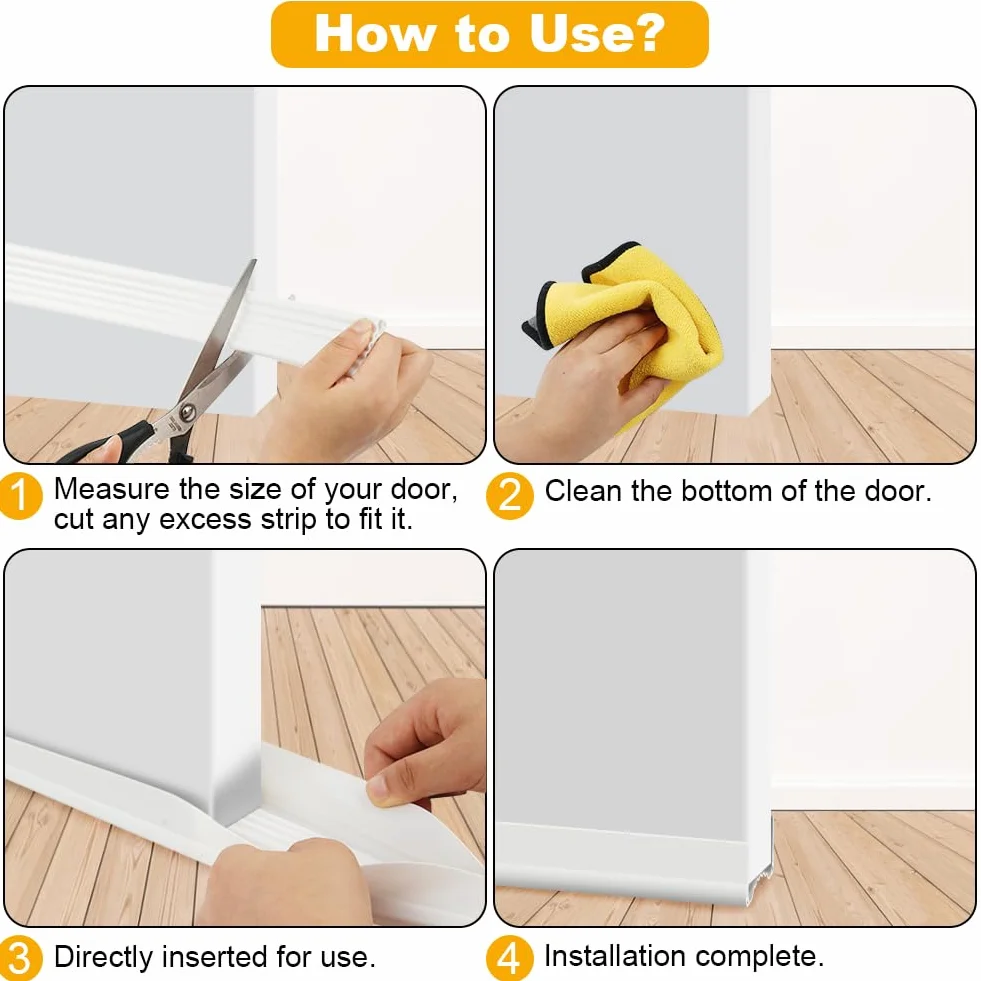 How to Use?

1 Measure the size of your door, cut any excess strip to fit it.

2 Clean the bottom of the door.

3 Directly inserted for use.

4 Installation complete.