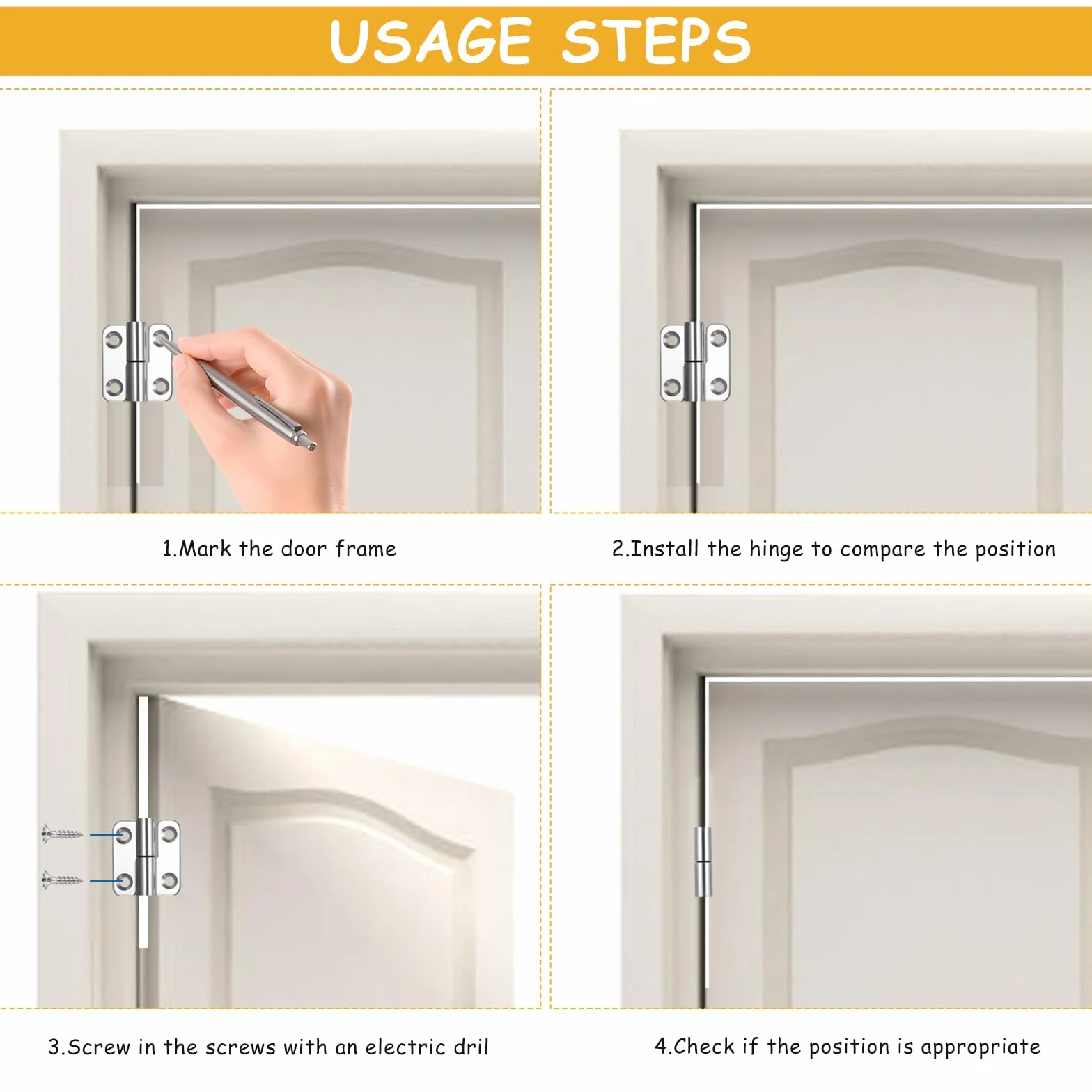 USAGE STEPS

1.Mark the door frame

2.Install the hinge to compare the position

3.Screw in the screws with an electric dril

4.Check if the position is appropriate