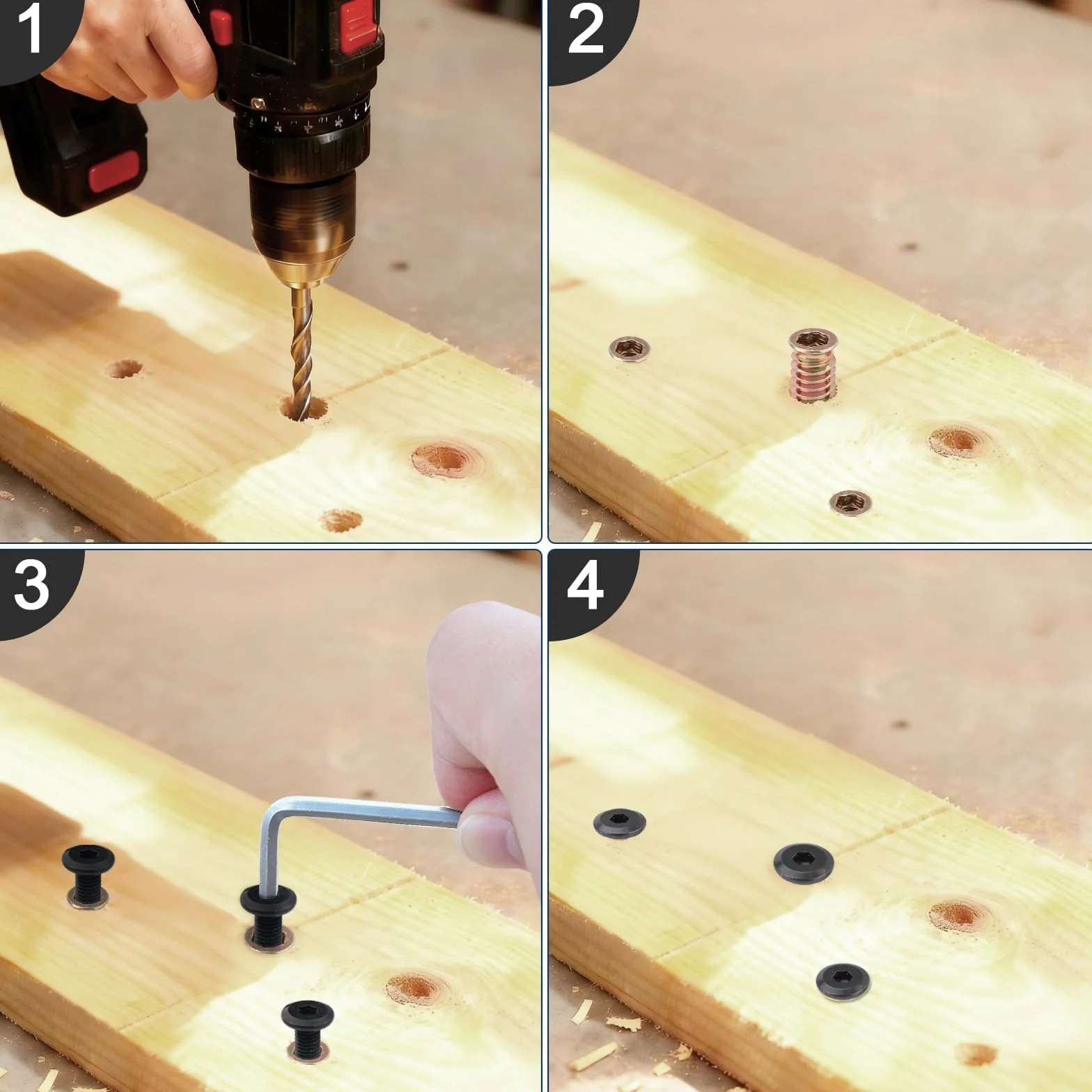 1

2

3

4