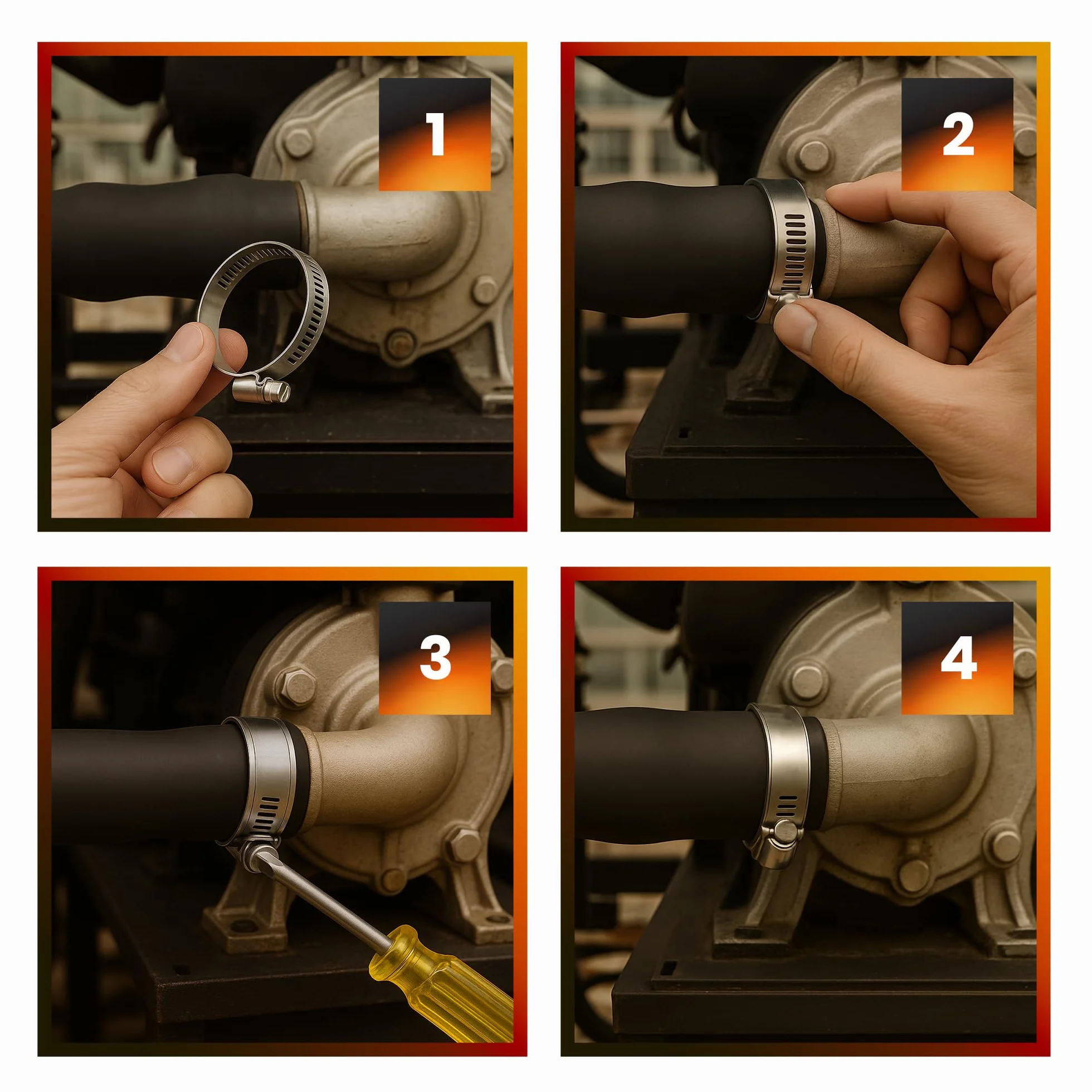 1

2

3

4