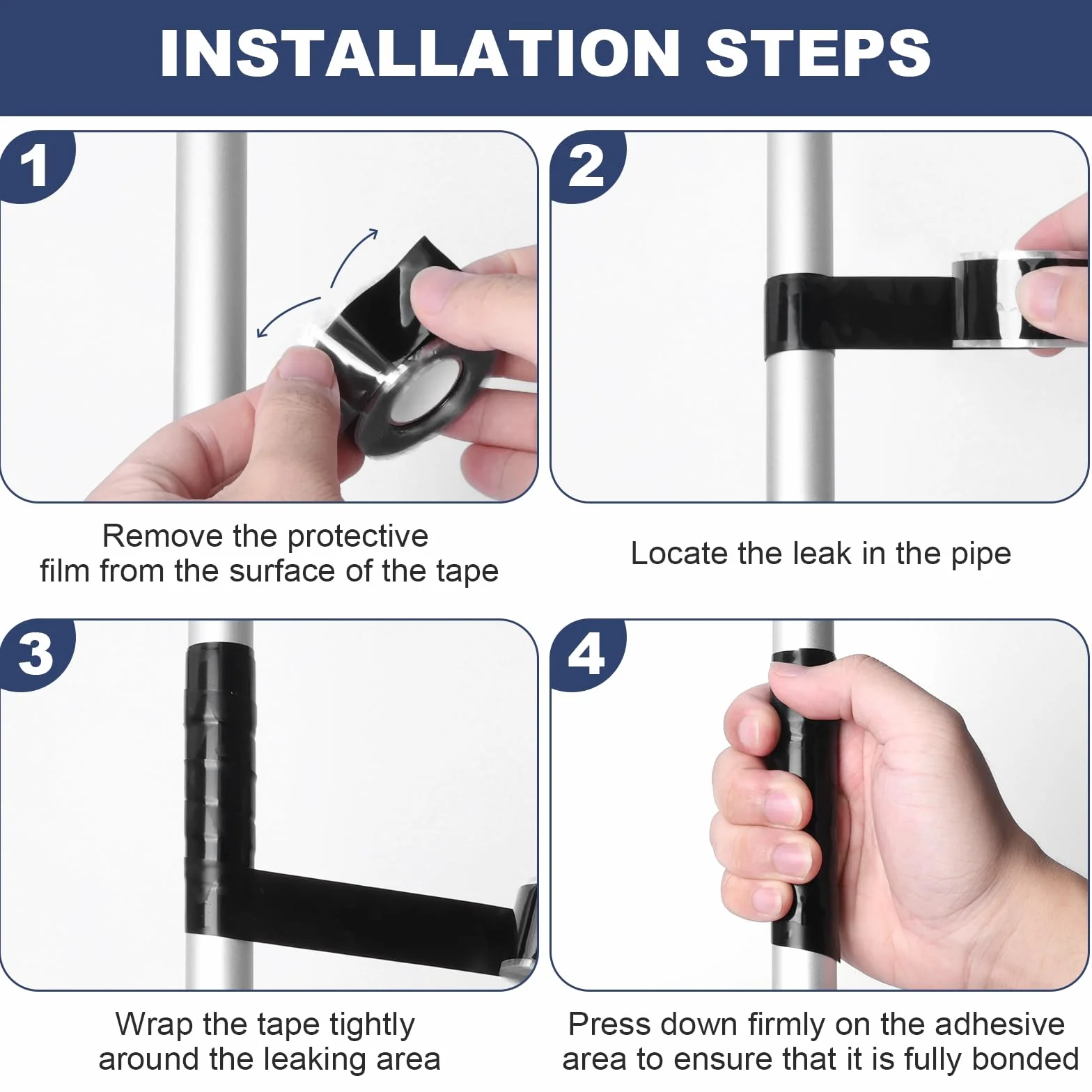 INSTALLATION STEPS

1

Remove the protective film from the surface of the tape

2

Locate the leak in the pipe

3

Wrap the tape tightly around the leaking area

4

Press down firmly on the adhesive area to ensure that it is fully bonded