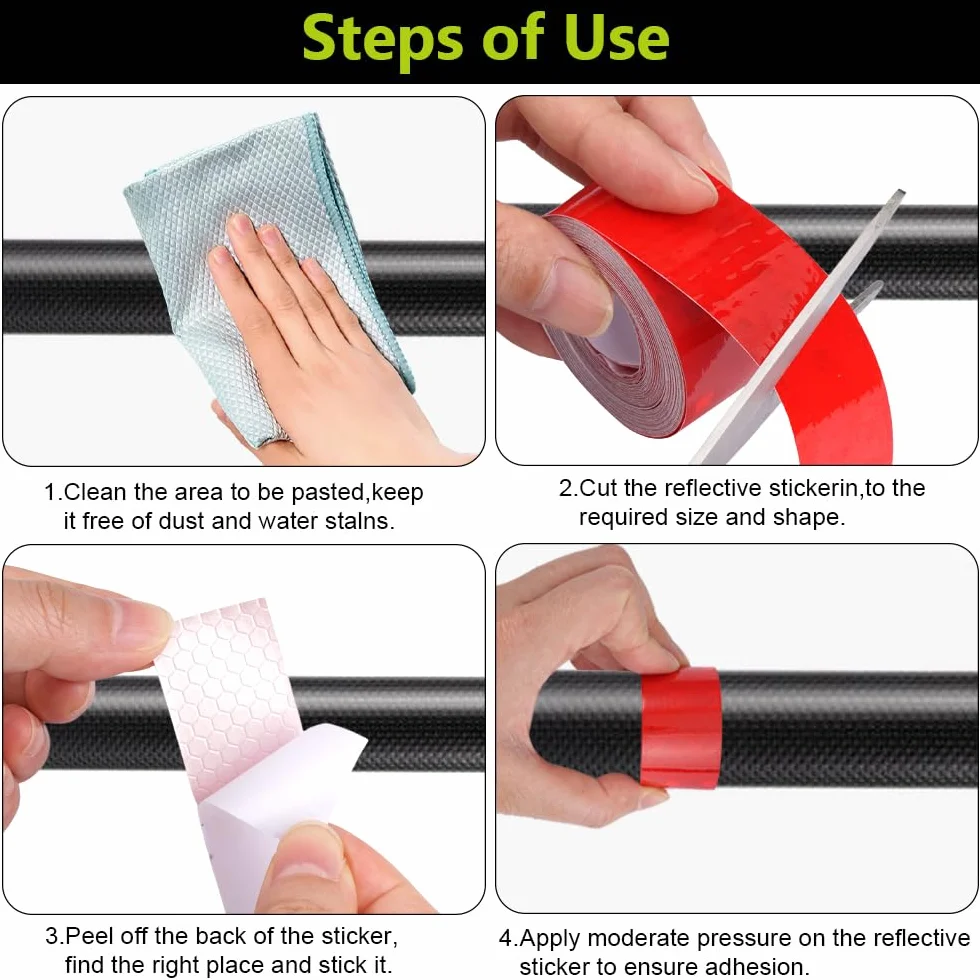 Steps of Use

1.Clean the area to be pasted,keep it free of dust and water stalns.

2.Cut the reflective stickerin,to the required size and shape.

3.Peel off the back of the sticker, find the right place and stick it.

4.Apply moderate pressure on the reflective sticker to ensure adhesion.